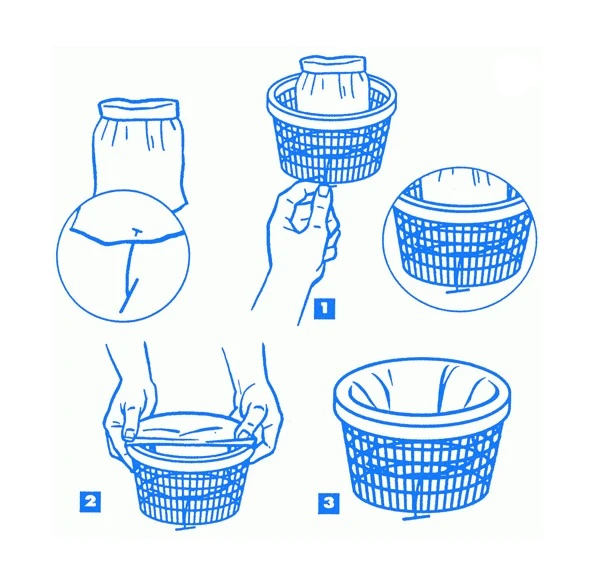 1

2

3