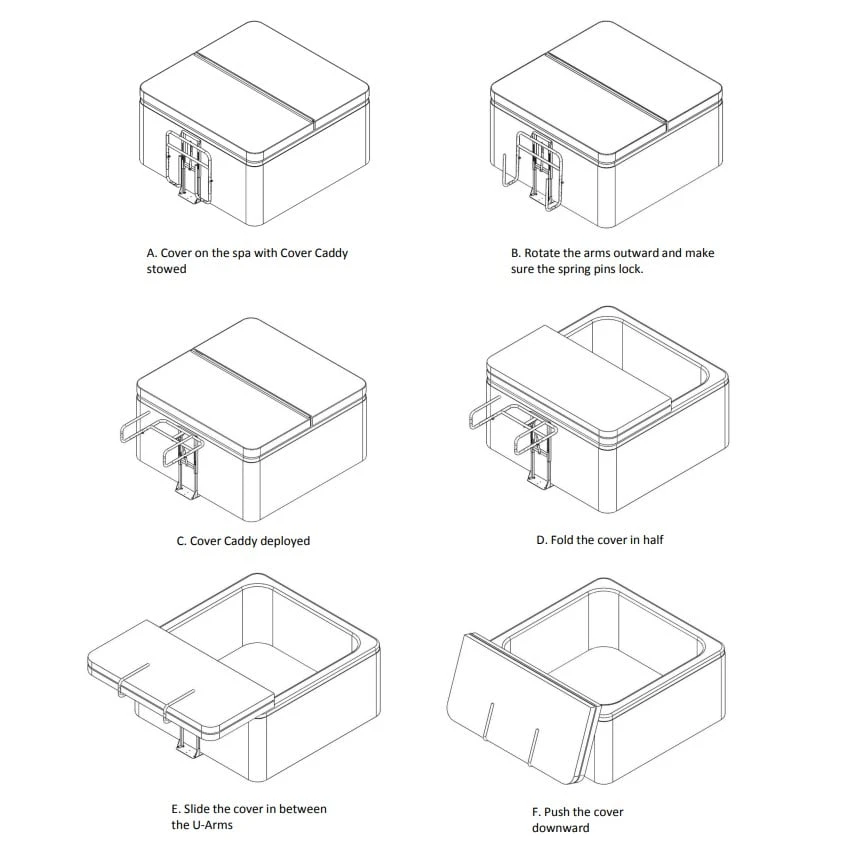 A. Cover on the spa with Cover Caddy stowed

B. Rotate the arms outward and make sure the spring pins lock.

C. Cover Caddy deployed

D. Fold the cover in half

E. Slide the cover in between the U-Arms

F. Push the cover downward